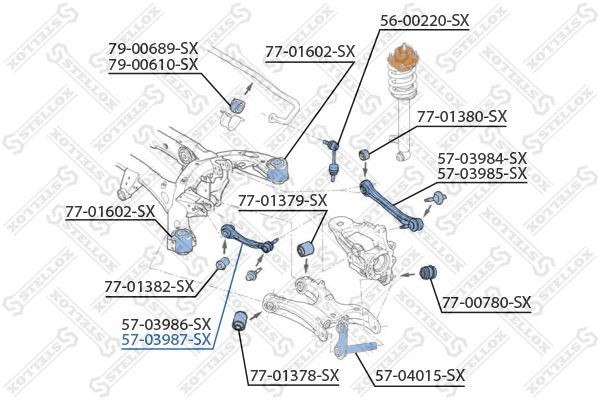 79-00689-SX
79-00610-SX

77-01602-SX

56-00220-SX

77-01380-SX

57-03984-SX
57-03985-SX

77-01602-SX

77-01379-SX

77-01382-SX

77-00780-SX

57-03986-SX
57-03987-SX

77-01378-SX

57-04015-SX

STELLOX