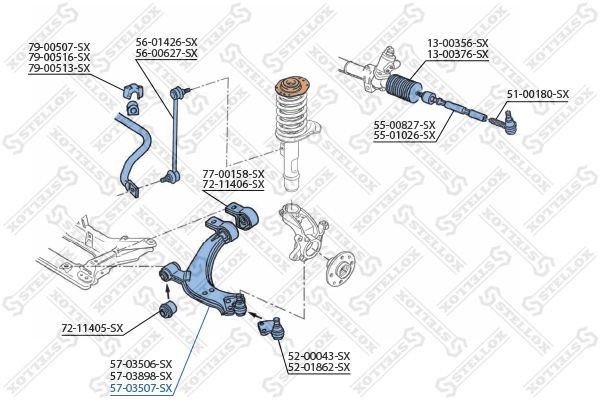 79-00507-SX
79-00516-SX
79-00513-SX

56-01426-SX
56-00627-SX

13-00356-SX
13-00376-SX

51-00180-SX

55-00827-SX
55-01026-SX

77-00158-SX
72-11406-SX

72-11405-SX

57-03506-SX
57-03898-SX
57-03507-SX

52-00043-SX
52-01862-SX

STELLOX