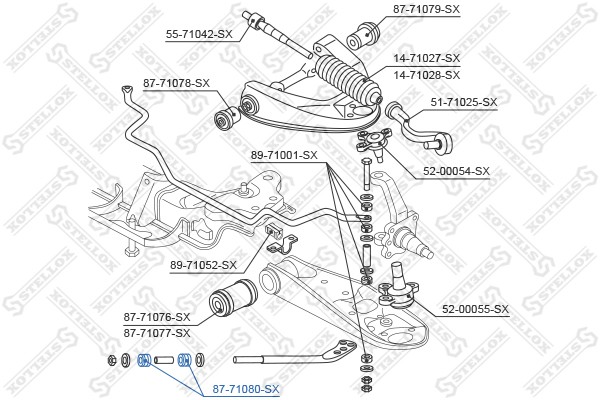 55-71042-SX
87-71079-SX
14-71027-SX
14-71028-SX
87-71078-SX
51-71025-SX
89-71001-SX
52-00054-SX
89-71052-SX
52-00055-SX
87-71076-SX
87-71077-SX
87-71080-SX
STELLOX