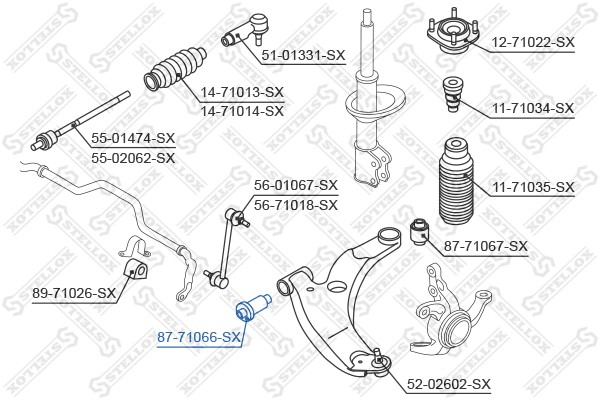 51-01331-SX
12-71022-SX
14-71013-SX
14-71014-SX
11-71034-SX
55-01474-SX
55-02062-SX
56-01067-SX
56-71018-SX
11-71035-SX
87-71067-SX
89-71026-SX
87-71066-SX
52-02602-SX
STELLOX